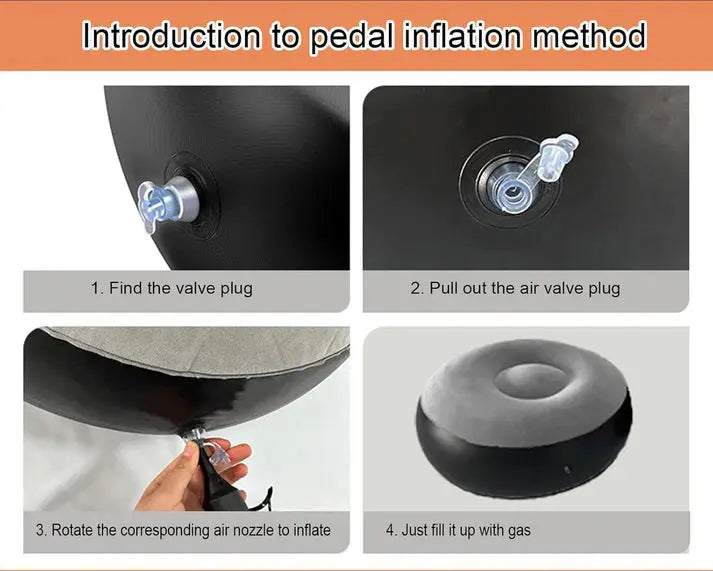 Introduction to pedal inflation method

1. Find the valve plug

2. Pull out the air valve plug

3. Rotate the corresponding air nozzle to inflate

4. Just fill it up with gas